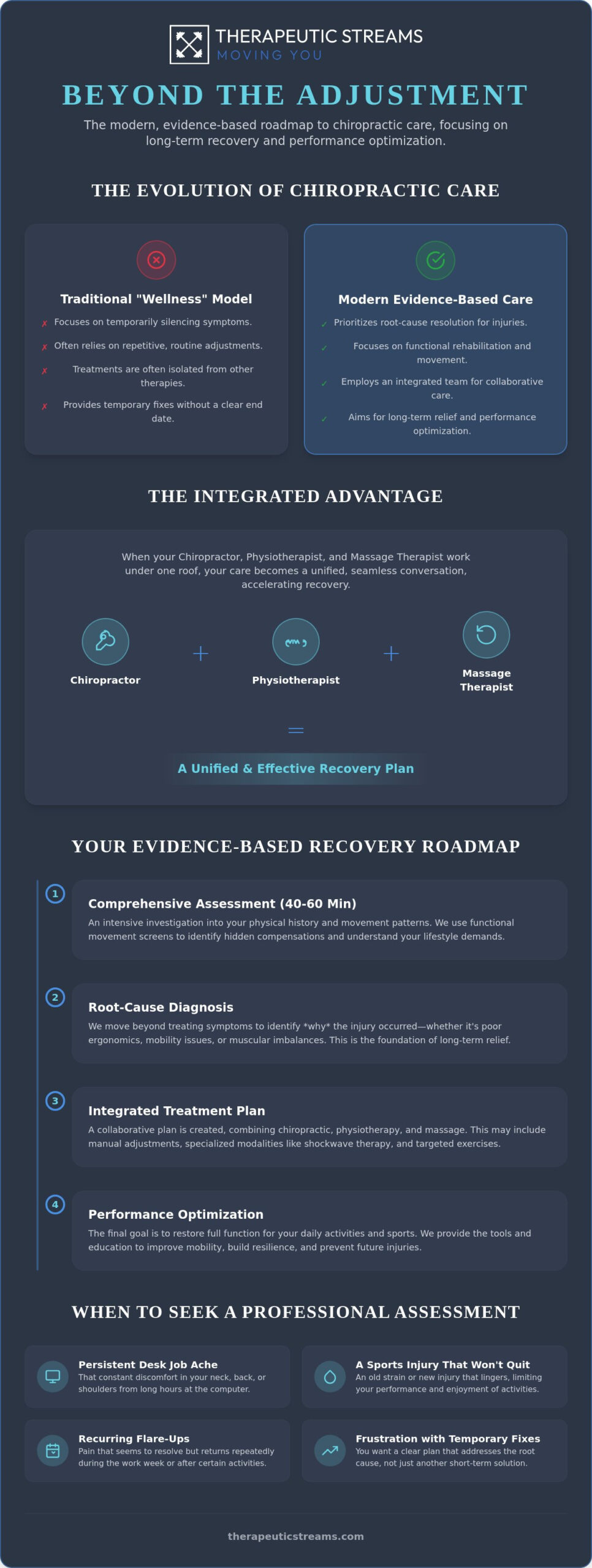 THERAPEUTIC STREAMS
MOVING YOU

BEYOND THE ADJUSTMENT

The modern, evidence-based roadmap to chiropractic care, focusing on long-term recovery and performance optimization.

THE EVOLUTION OF CHIROPRACTIC CARE

Traditional "Wellness" Model

✗ Focuses on temporarily silencing symptoms.
✗ Often relies on repetitive, routine adjustments.
✗ Treatments are often isolated from other therapies.
✗ Provides temporary fixes without a clear end date.

Modern Evidence-Based Care

✓ Prioritizes root-cause resolution for injuries.
✓ Focuses on functional rehabilitation and movement.
✓ Employs an integrated team for collaborative care.
✓ Aims for long-term relief and performance optimization.

THE INTEGRATED ADVANTAGE

When your Chiropractor, Physiotherapist, and Massage Therapist work under one roof, your care becomes a unified, seamless conversation, accelerating recovery.

Chiropractor + Physiotherapist + Massage Therapist

=

A Unified & Effective Recovery Plan

YOUR EVIDENCE-BASED RECOVERY ROADMAP

1
Comprehensive Assessment (40-60 Min)
An intensive investigation into your physical history and movement patterns. We use functional movement screens to identify hidden compensations and understand your lifestyle demands.

2
Root-Cause Diagnosis
We move beyond treating symptoms to identify *why* the injury occurred—whether it's poor ergonomics, mobility issues, or muscular imbalances. This is the foundation of long-term relief.

3
Integrated Treatment Plan
A collaborative plan is created, combining chiropractic, physiotherapy, and massage. This may include manual adjustments, specialized modalities like shockwave therapy, and targeted exercises.

4
Performance Optimization
The final goal is to restore full function for your daily activities and sports. We provide the tools and education to improve mobility, build resilience, and prevent future injuries.

WHEN TO SEEK A PROFESSIONAL ASSESSMENT

Persistent Desk Job Ache
That constant discomfort in your neck, back, or shoulders from long hours at the computer.

A Sports Injury That Won't Quit
An old strain or new injury that lingers, limiting your performance and enjoyment of activities.

Recurring Flare-Ups
Pain that seems to resolve but returns repeatedly during the work week or after certain activities.

Frustration with Temporary Fixes
You want a clear plan that addresses the root cause, not just another short-term solution.

therapeuticstreams.com